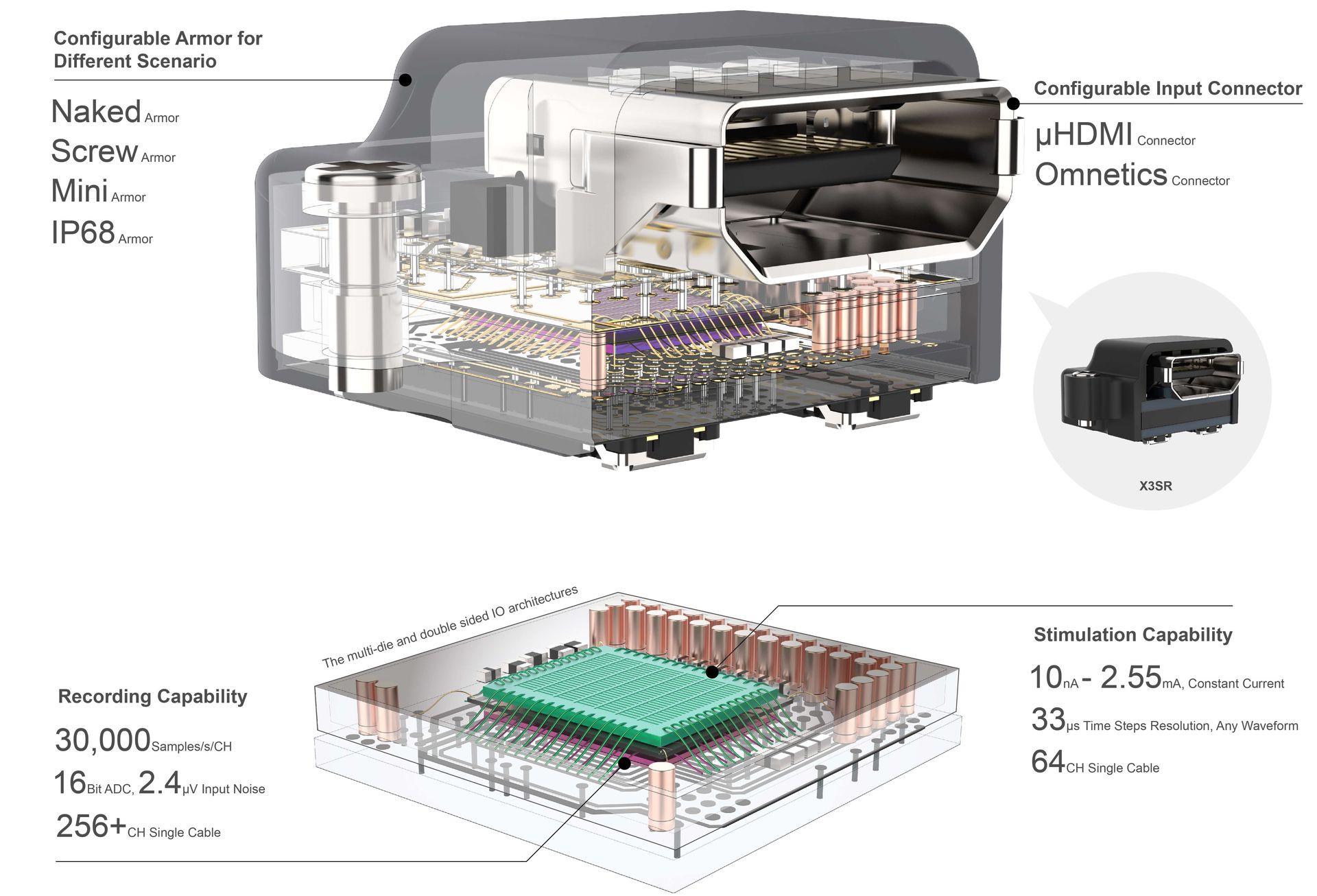 Configurable Armor for Different Scenario

Naked Armor
Screw Armor
Mini Armor
IP68 Armor

Configurable Input Connector

μHDMI Connector
Omnetics Connector

X3SR

The multi-die and double sided IO architectures

Recording Capability

30,000 Samples/s/CH
16 Bit ADC, 2.4 μV Input Noise
256+ CH Single Cable

Stimulation Capability

10 nA - 2.55 mA, Constant Current
33 μs Time Steps Resolution, Any Waveform
64 CH Single Cable